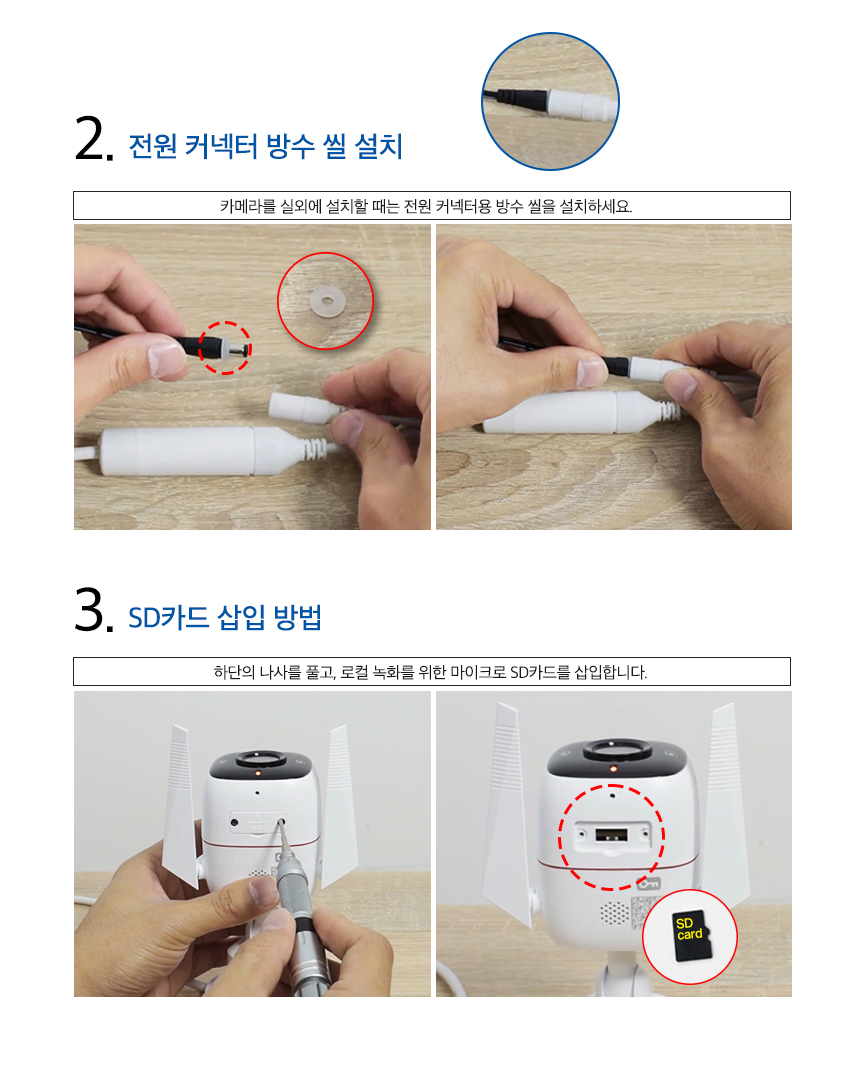 2. 전원 커넥터 방수 씰 설치

카메라를 실외에 설치할 때는 전원 커넥터용 방수 씰을 설치하세요.

3. SD카드 삽입 방법

하단의 나사를 풀고, 로컬 녹화를 위한 마이크로 SD카드를 삽입합니다.

SD card